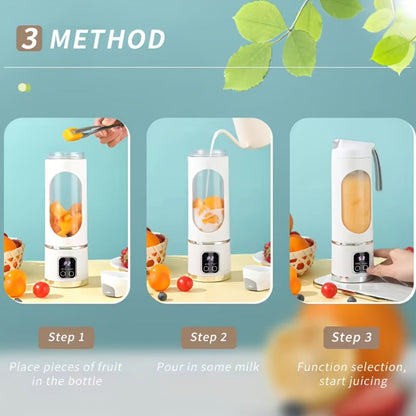 3 METHOD

Step 1

Place pieces of fruit in the bottle

Step 2

Pour in some milk

Step 3

Function selection, start juicing