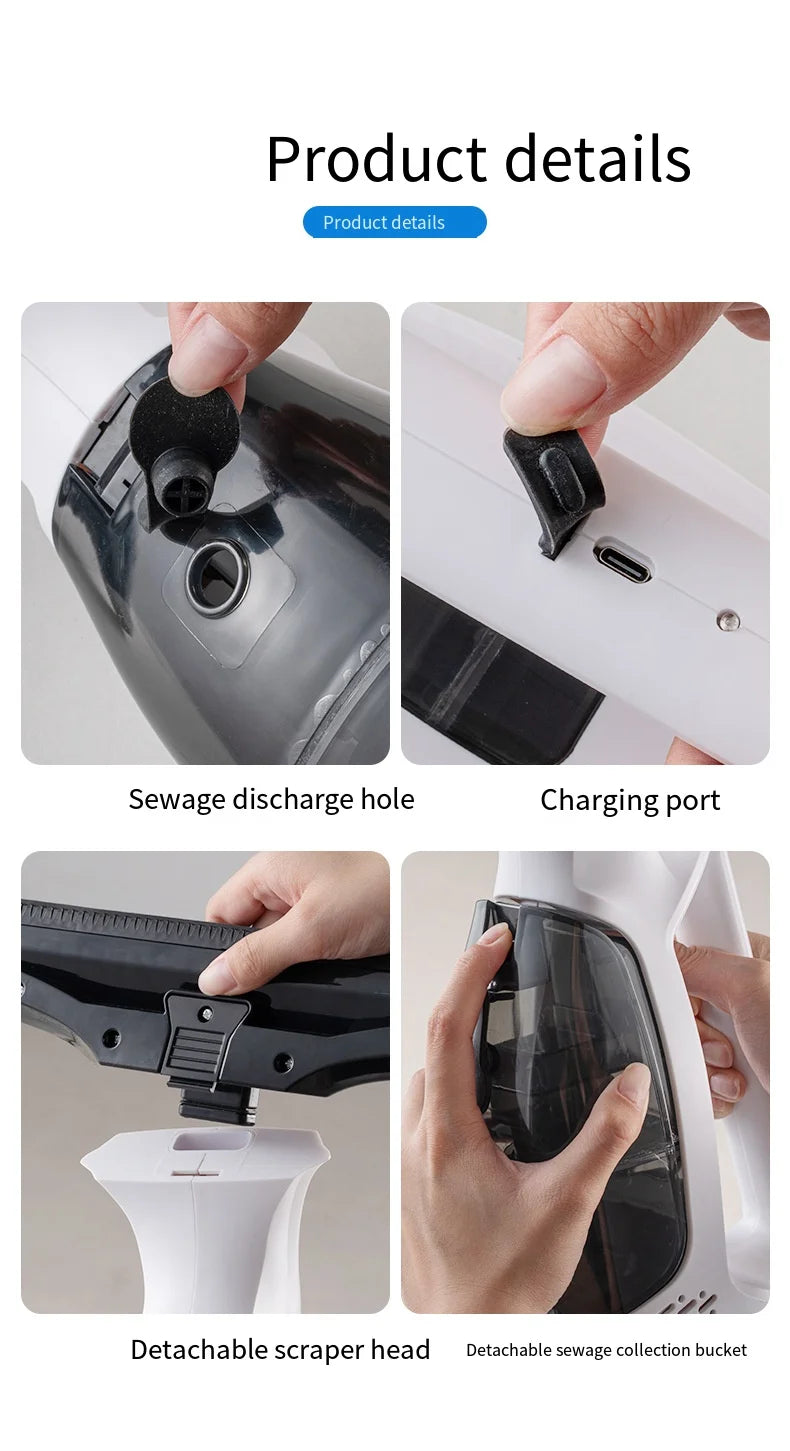 Product details

Product details

Sewage discharge hole

Charging port

Detachable scraper head

Detachable sewage collection bucket