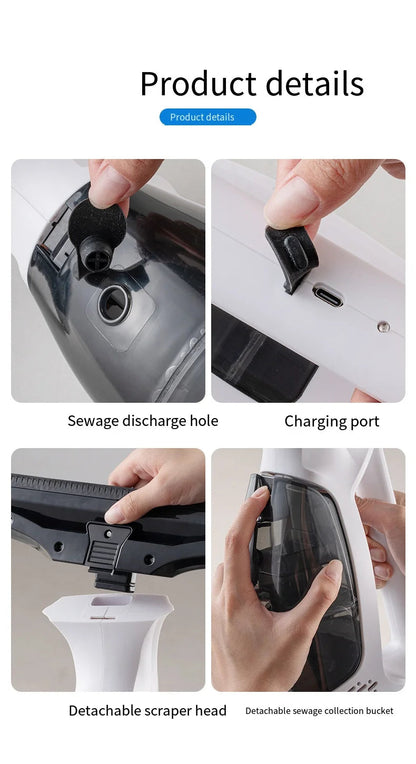 Product details

Product details

Sewage discharge hole

Charging port

Detachable scraper head

Detachable sewage collection bucket