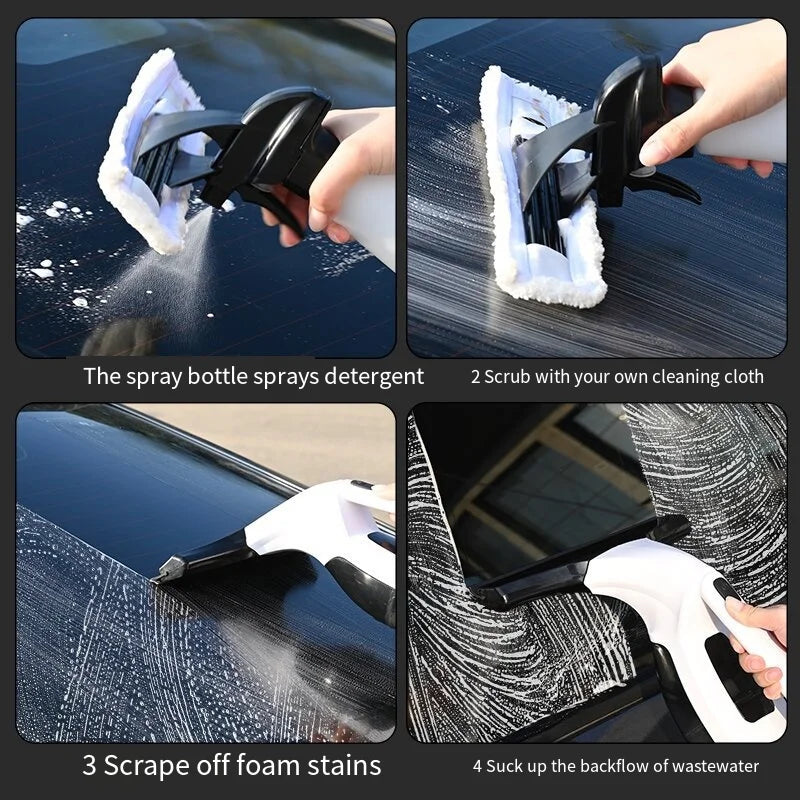 The spray bottle sprays detergent

2 Scrub with your own cleaning cloth

3 Scrape off foam stains

4 Suck up the backflow of wastewater