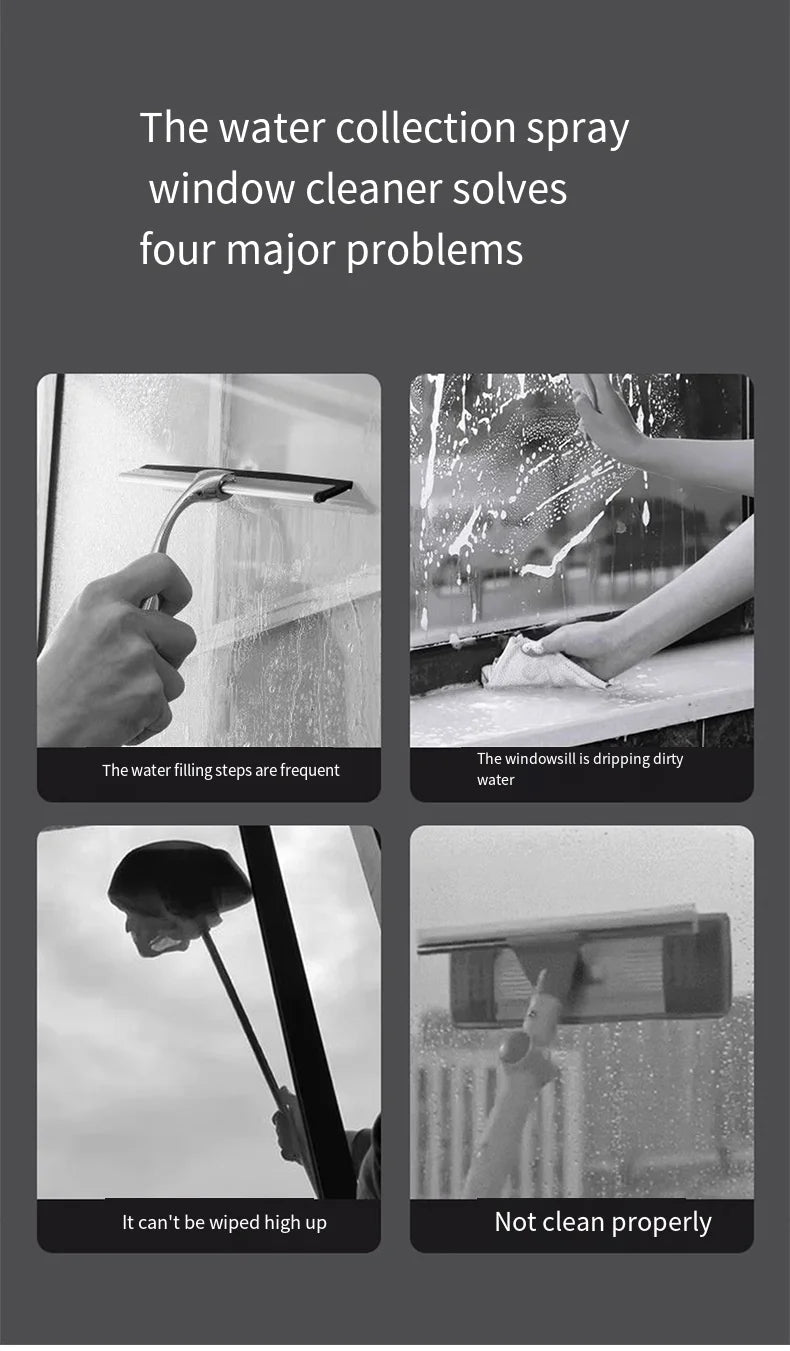 The water collection spray window cleaner solves four major problems

The water filling steps are frequent

The windowsill is dripping dirty water

It can't be wiped high up

Not clean properly