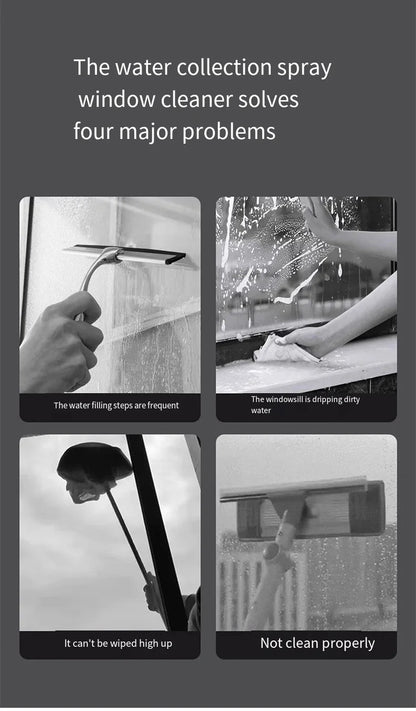 The water collection spray window cleaner solves four major problems

The water filling steps are frequent

The windowsill is dripping dirty water

It can't be wiped high up

Not clean properly