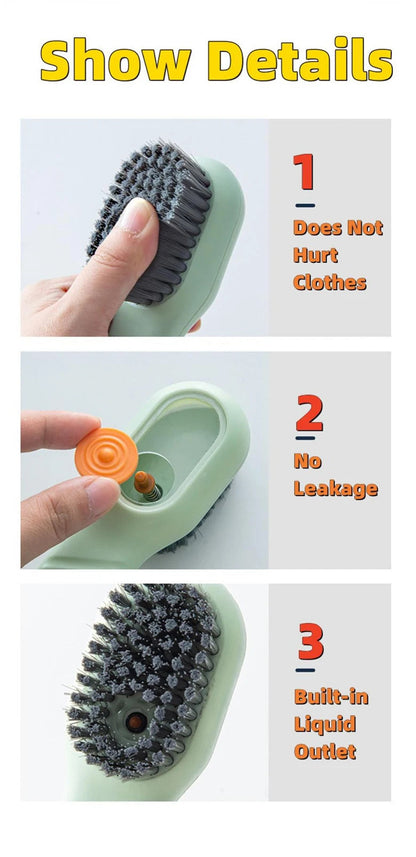 Show Details

1
Does Not Hurt Clothes

2
No Leakage

3
Built-in Liquid Outlet